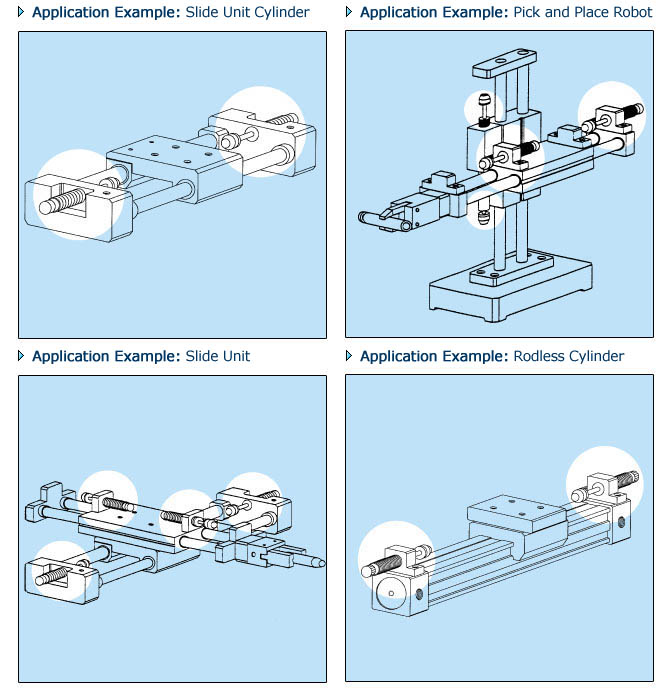 Application Example: Slide Unit Cylinder

Application Example: Pick and Place Robot

Application Example: Slide Unit

Application Example: Rodless Cylinder